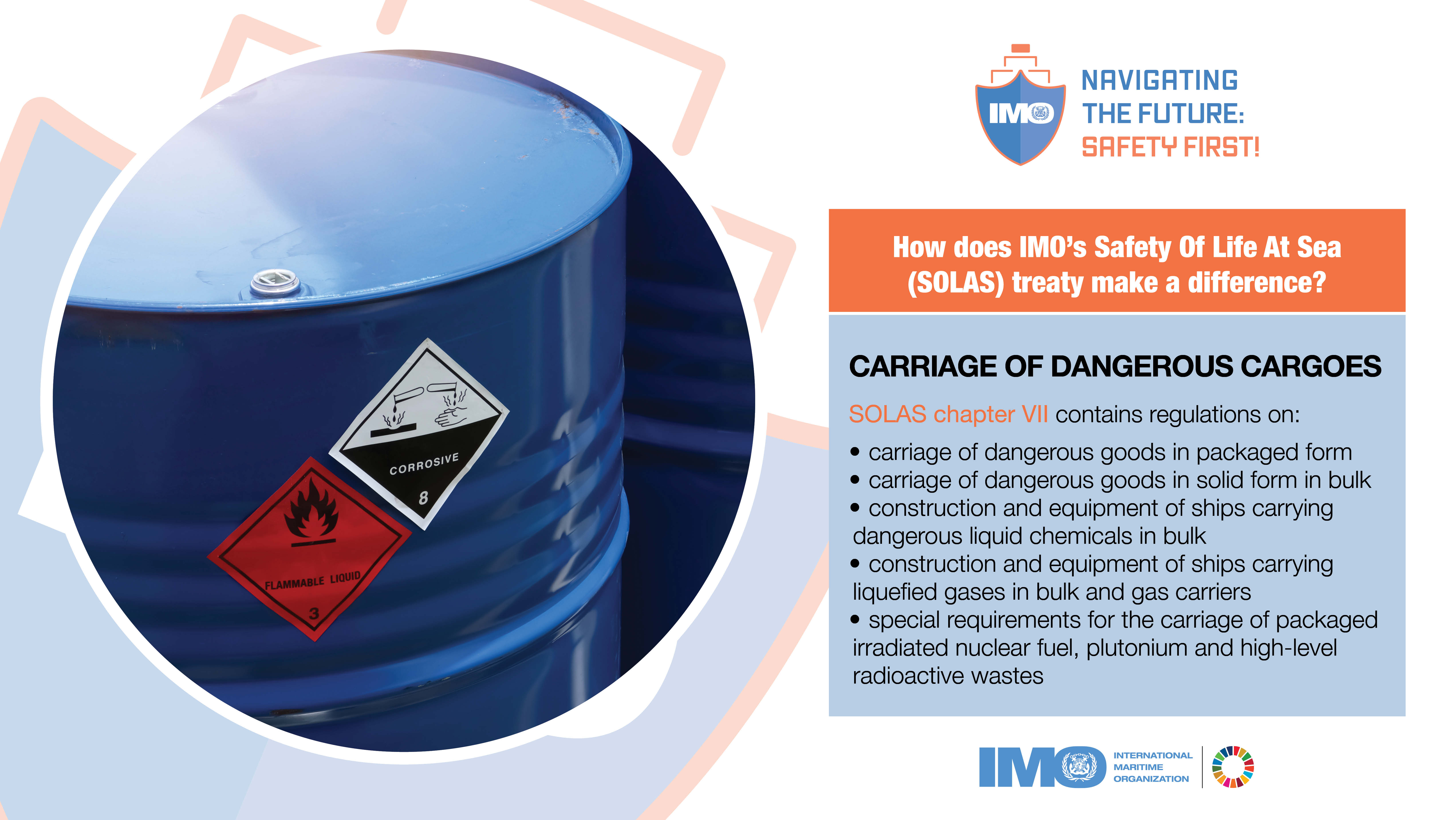 CORROSIVE
8
FLAMMABLE LIQUID
3

IMO
NAVIGATING THE FUTURE: SAFETY FIRST!

How does IMO's Safety Of Life At Sea (SOLAS) treaty make a difference?

CARRIAGE OF DANGEROUS CARGOES

SOLAS chapter VII contains regulations on:

• carriage of dangerous goods in packaged form
• carriage of dangerous goods in solid form in bulk
• construction and equipment of ships carrying dangerous liquid chemicals in bulk
• construction and equipment of ships carrying liquefied gases in bulk and gas carriers
• special requirements for the carriage of packaged irradiated nuclear fuel, plutonium and high-level radioactive wastes

IMO INTERNATIONAL MARITIME ORGANIZATION