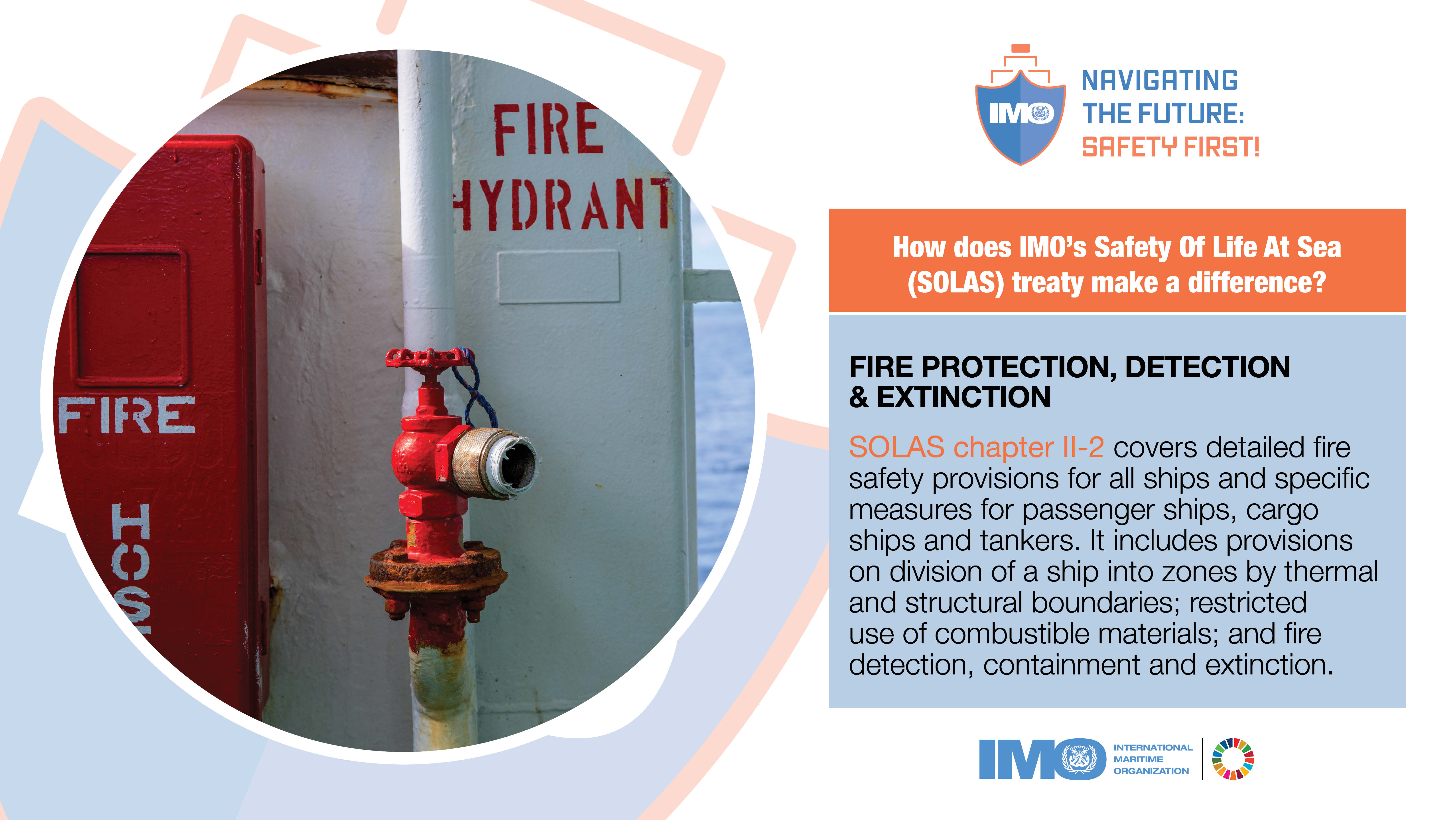 FIRE
HYDRANT

FIRE
HOS

IMO

NAVIGATING THE FUTURE: SAFETY FIRST!

How does IMO's Safety Of Life At Sea (SOLAS) treaty make a difference?

FIRE PROTECTION, DETECTION & EXTINCTION

SOLAS chapter II-2 covers detailed fire safety provisions for all ships and specific measures for passenger ships, cargo ships and tankers. It includes provisions on division of a ship into zones by thermal and structural boundaries; restricted use of combustible materials; and fire detection, containment and extinction.

IMO INTERNATIONAL MARITIME ORGANIZATION