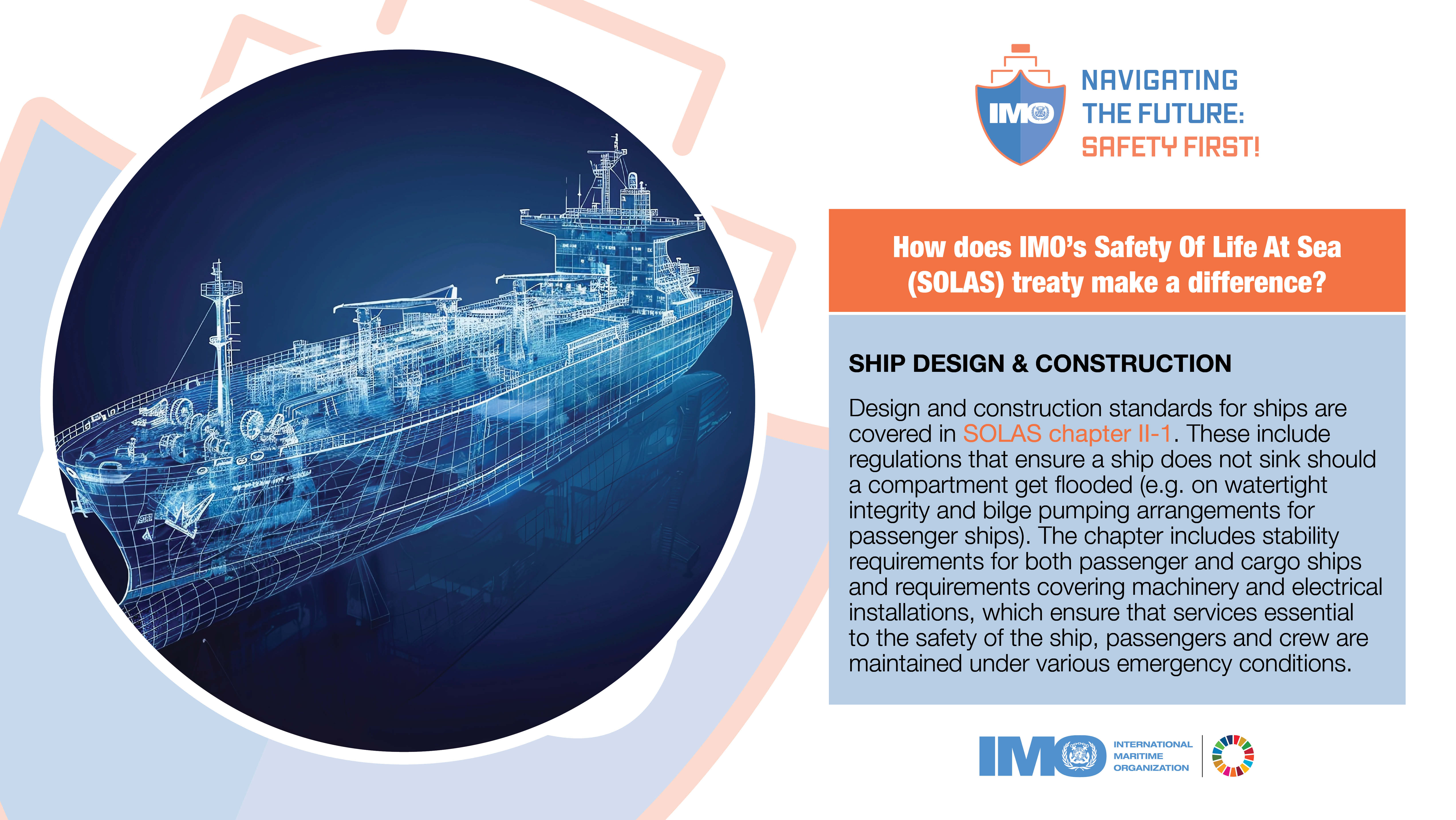 IMO

NAVIGATING THE FUTURE: SAFETY FIRST!

How does IMO's Safety Of Life At Sea (SOLAS) treaty make a difference?

SHIP DESIGN & CONSTRUCTION

Design and construction standards for ships are covered in SOLAS chapter II-1. These include regulations that ensure a ship does not sink should a compartment get flooded (e.g. on watertight integrity and bilge pumping arrangements for passenger ships). The chapter includes stability requirements for both passenger and cargo ships and requirements covering machinery and electrical installations, which ensure that services essential to the safety of the ship, passengers and crew are maintained under various emergency conditions.

IMO INTERNATIONAL MARITIME ORGANIZATION