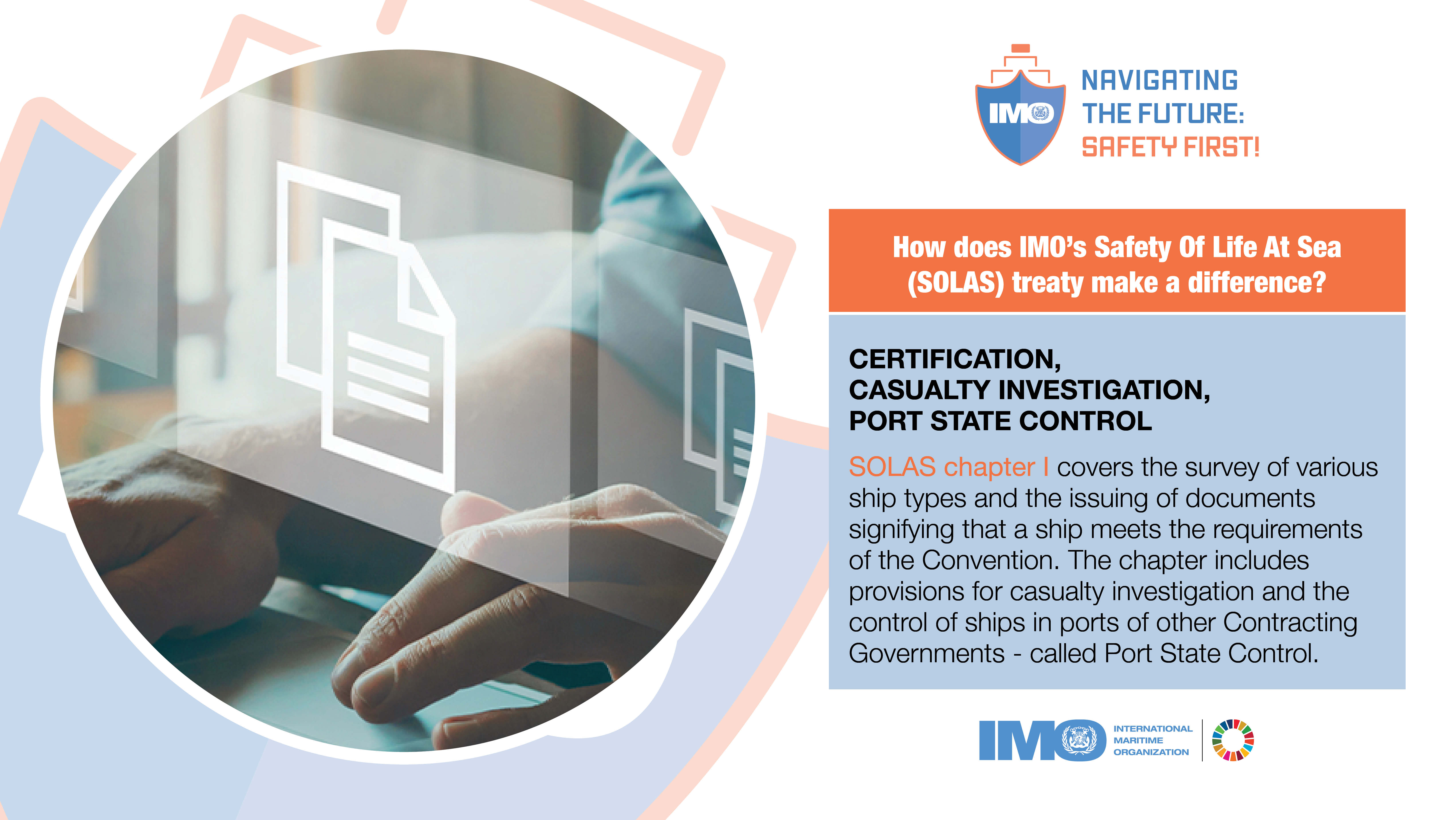 IMO

NAVIGATING THE FUTURE: SAFETY FIRST!

How does IMO's Safety Of Life At Sea (SOLAS) treaty make a difference?

CERTIFICATION, CASUALTY INVESTIGATION, PORT STATE CONTROL

SOLAS chapter I covers the survey of various ship types and the issuing of documents signifying that a ship meets the requirements of the Convention. The chapter includes provisions for casualty investigation and the control of ships in ports of other Contracting Governments - called Port State Control.

IMO INTERNATIONAL MARITIME ORGANIZATION