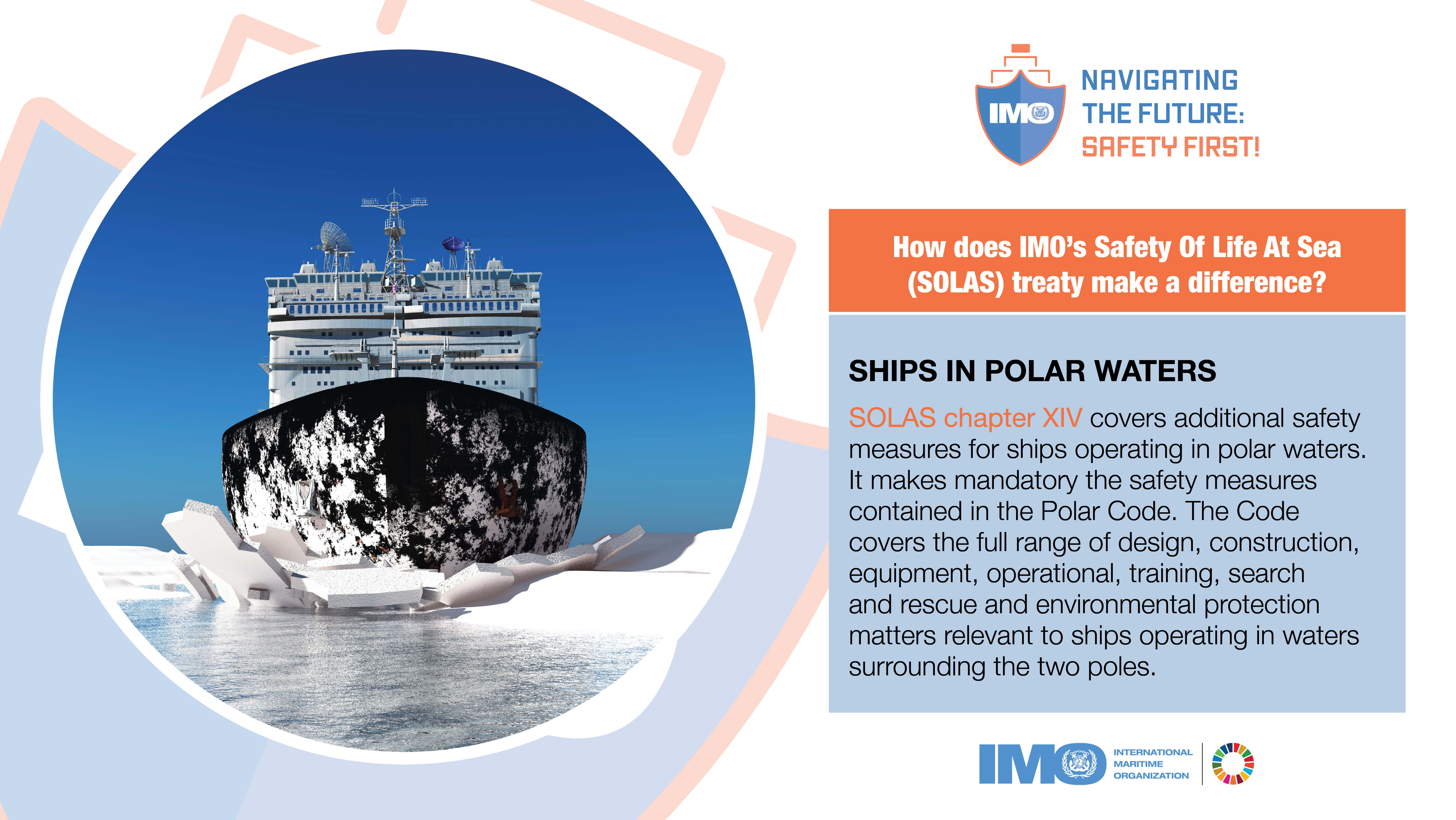 IMO

NAVIGATING THE FUTURE: SAFETY FIRST!

How does IMO's Safety Of Life At Sea (SOLAS) treaty make a difference?

SHIPS IN POLAR WATERS

SOLAS chapter XIV covers additional safety measures for ships operating in polar waters. It makes mandatory the safety measures contained in the Polar Code. The Code covers the full range of design, construction, equipment, operational, training, search and rescue and environmental protection matters relevant to ships operating in waters surrounding the two poles.

IMO INTERNATIONAL MARITIME ORGANIZATION