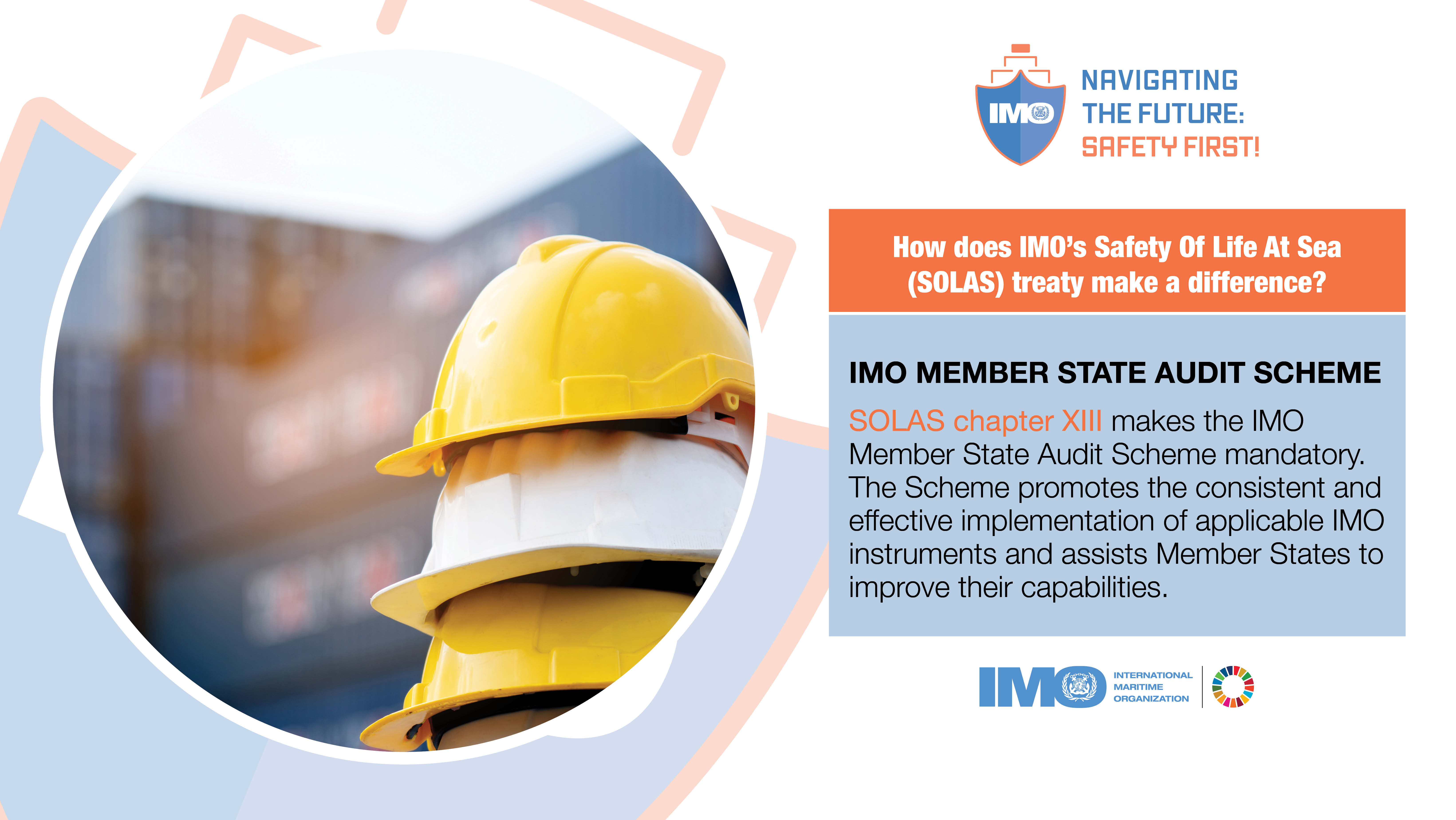 IMO

NAVIGATING THE FUTURE: SAFETY FIRST!

How does IMO's Safety Of Life At Sea (SOLAS) treaty make a difference?

IMO MEMBER STATE AUDIT SCHEME

SOLAS chapter XIII makes the IMO Member State Audit Scheme mandatory. The Scheme promotes the consistent and effective implementation of applicable IMO instruments and assists Member States to improve their capabilities.

IMO INTERNATIONAL MARITIME ORGANIZATION