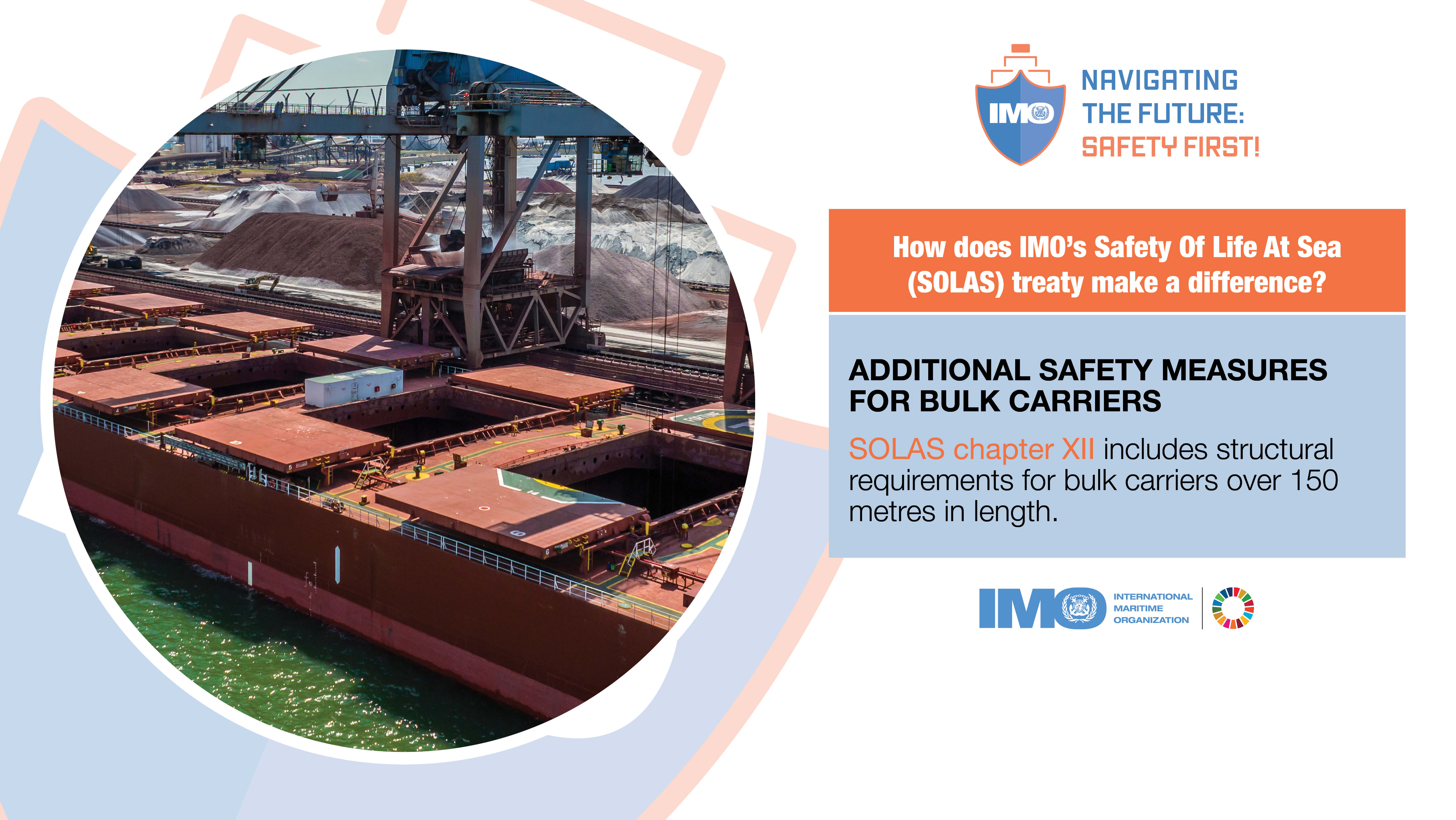 IMO

NAVIGATING THE FUTURE: SAFETY FIRST!

How does IMO's Safety Of Life At Sea (SOLAS) treaty make a difference?

ADDITIONAL SAFETY MEASURES FOR BULK CARRIERS

SOLAS chapter XII includes structural requirements for bulk carriers over 150 metres in length.

IMO INTERNATIONAL MARITIME ORGANIZATION