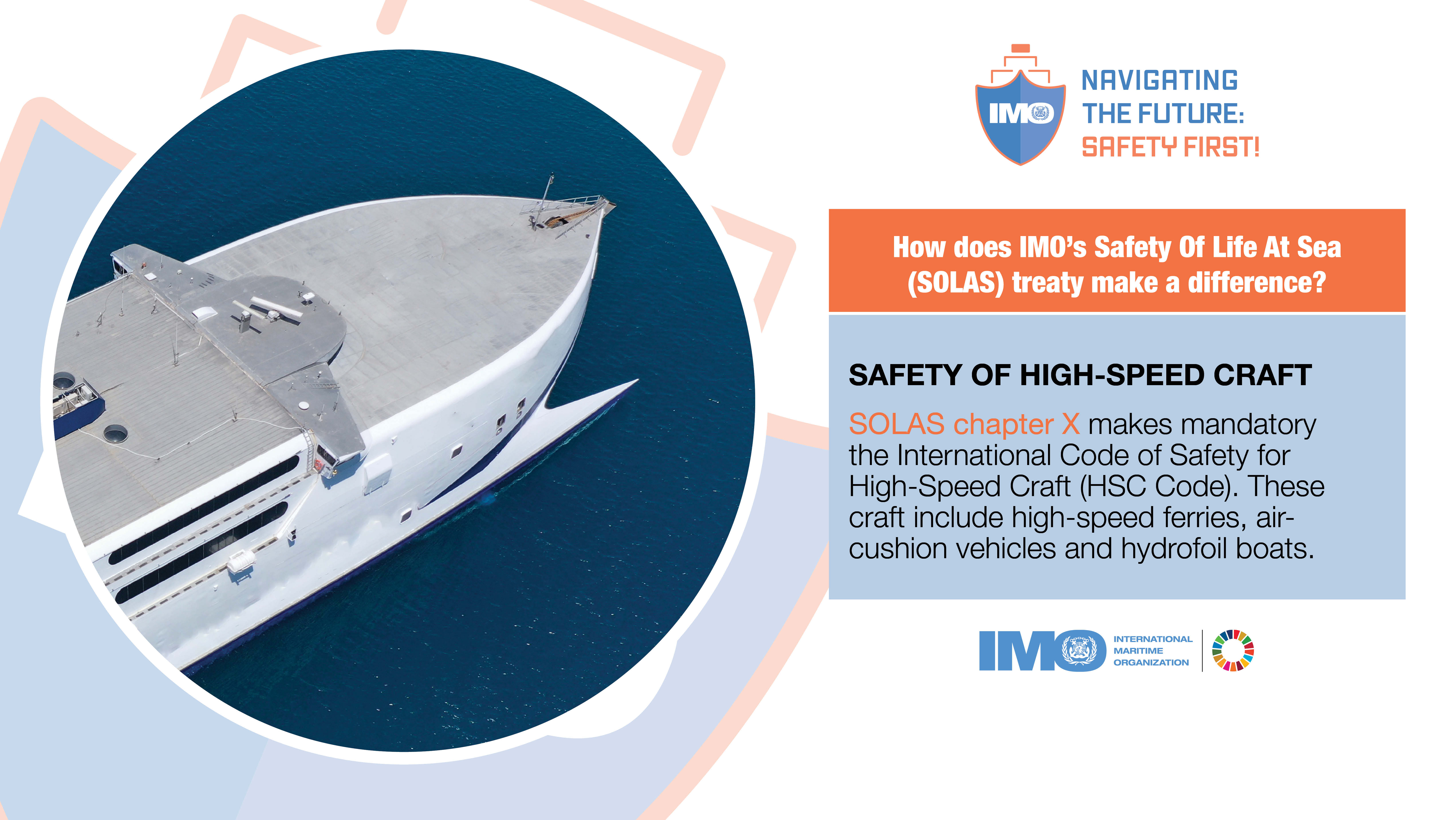 IMO

NAVIGATING THE FUTURE: SAFETY FIRST!

How does IMO's Safety Of Life At Sea (SOLAS) treaty make a difference?

SAFETY OF HIGH-SPEED CRAFT

SOLAS chapter X makes mandatory the International Code of Safety for High-Speed Craft (HSC Code). These craft include high-speed ferries, air-cushion vehicles and hydrofoil boats.

IMO INTERNATIONAL MARITIME ORGANIZATION